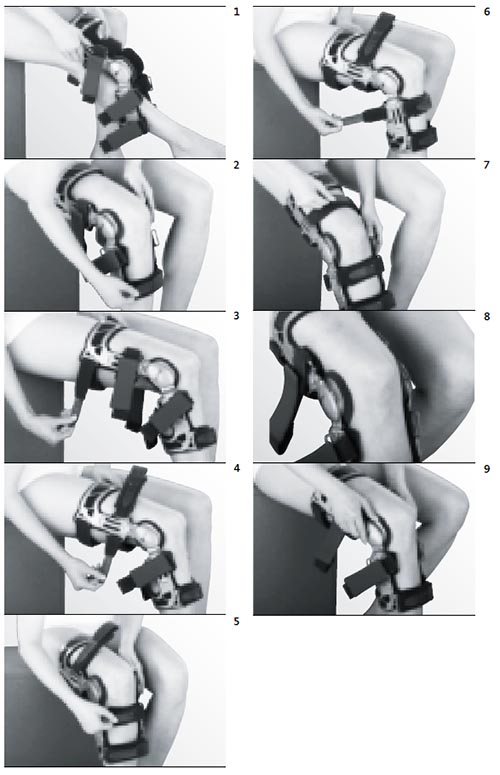 1
2
3
4
5
6
7
8
9