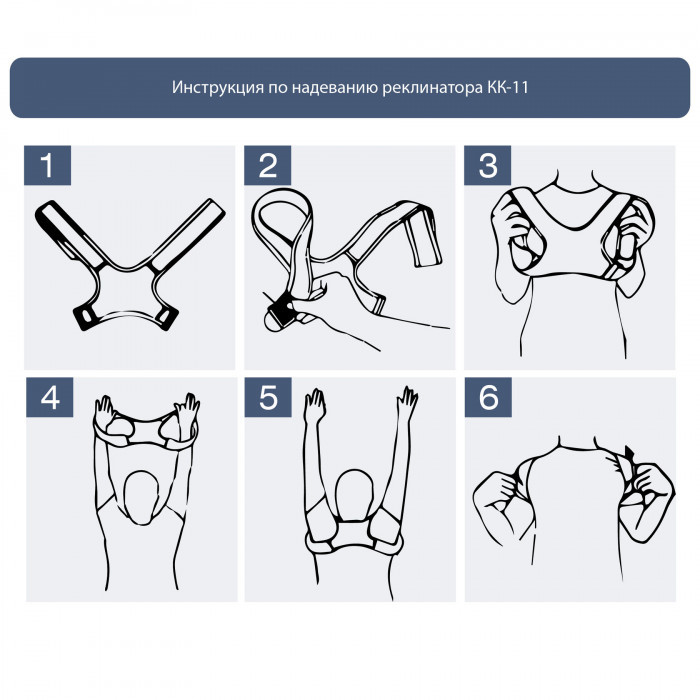 Инструкция по надеванию реклинатора КК-11

1

2

3

4

5

6