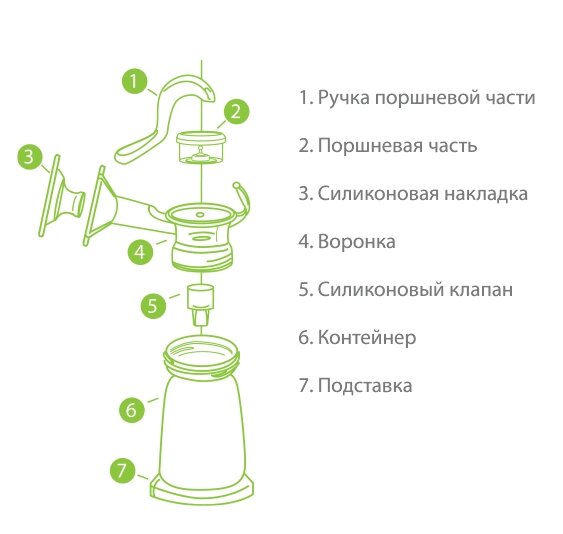 1
2
3
4
5
6
7

1. Ручка поршневой части

2. Поршневая часть

3. Силиконовая накладка

4. Воронка

5. Силиконовый клапан

6. Контейнер

7. Подставка